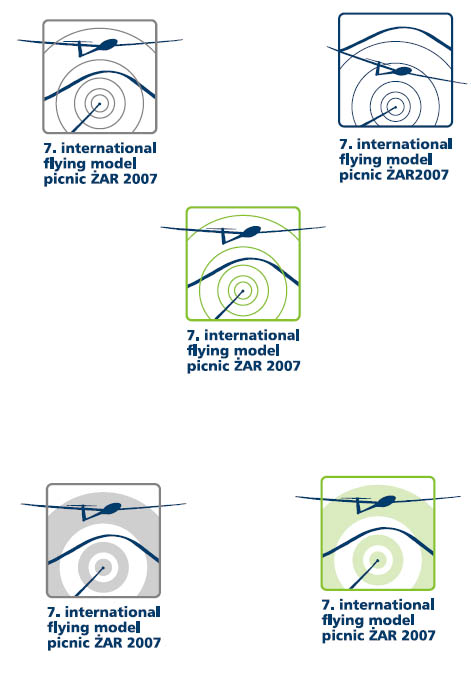 7. international
flying model
picnic ŻAR 2007

7. international
flying model
picnic ŻAR2007

7. international
flying model
picnic ŻAR 2007

7. international
flying model
picnic ŻAR 2007

7. international
flying model
picnic ŻAR 2007